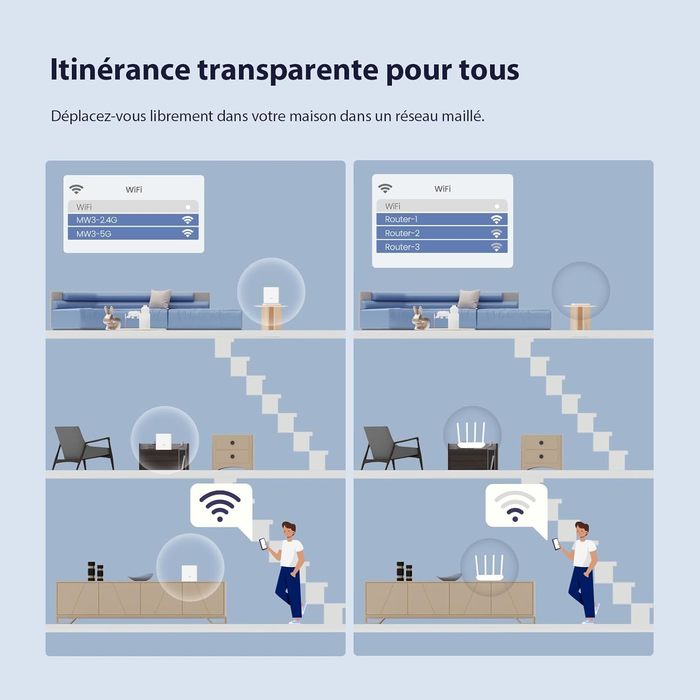 Itinérance transparente pour tous

Déplacez-vous librement dans votre maison dans un réseau maillé.

WiFi
WiFi
MW3-2.4G
MW3-5G

WiFi
WiFi
Router-1
Router-2
Router-3