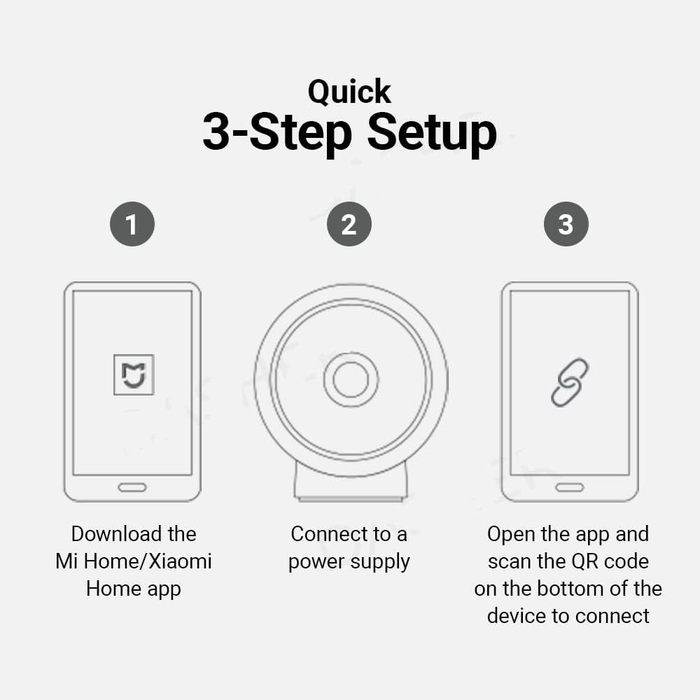 Quick
3-Step Setup

1

Download the Mi Home/Xiaomi Home app

2

Connect to a power supply

3

Open the app and scan the QR code on the bottom of the device to connect