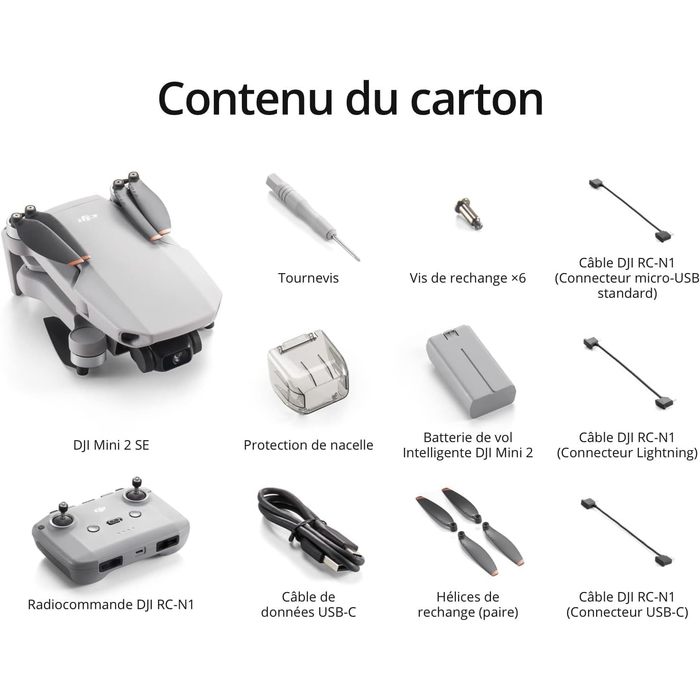 Contenu du carton

Tournevis

Vis de rechange ×6

Câble DJI RC-N1 (Connecteur micro-USB standard)

DJI Mini 2 SE

Protection de nacelle

Batterie de vol Intelligente DJI Mini 2

Câble DJI RC-N1 (Connecteur Lightning)

Radiocommande DJI RC-N1

Câble de données USB-C

Hélices de rechange (paire)

Câble DJI RC-N1 (Connecteur USB-C)