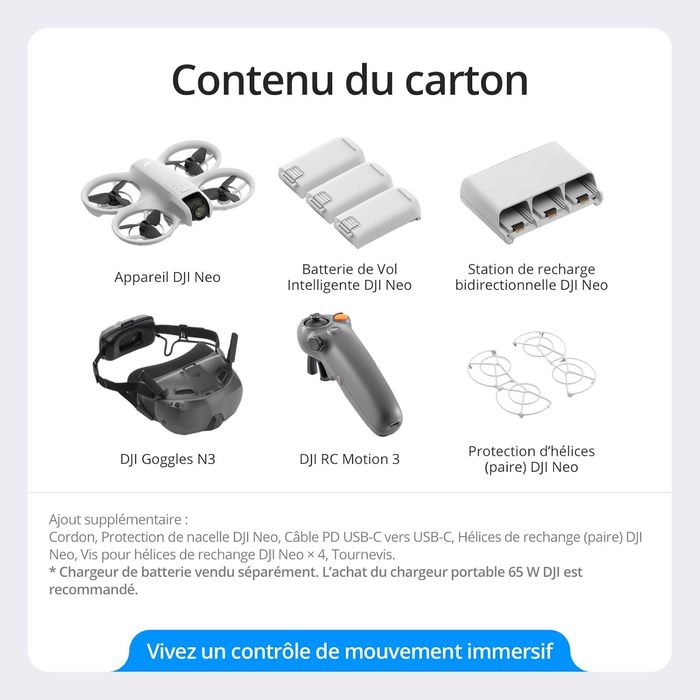 Contenu du carton

Appareil DJI Neo

Batterie de Vol Intelligente DJI Neo

Station de recharge bidirectionnelle DJI Neo

DJI Goggles N3

DJI RC Motion 3

Protection d'hélices (paire) DJI Neo

Ajout supplémentaire :
Cordon, Protection de nacelle DJI Neo, Câble PD USB-C vers USB-C, Hélices de rechange (paire) DJI Neo, Vis pour hélices de rechange DJI Neo × 4, Tournevis.
* Chargeur de batterie vendu séparément. L'achat du chargeur portable 65 W DJI est recommandé.

Vivez un contrôle de mouvement immersif