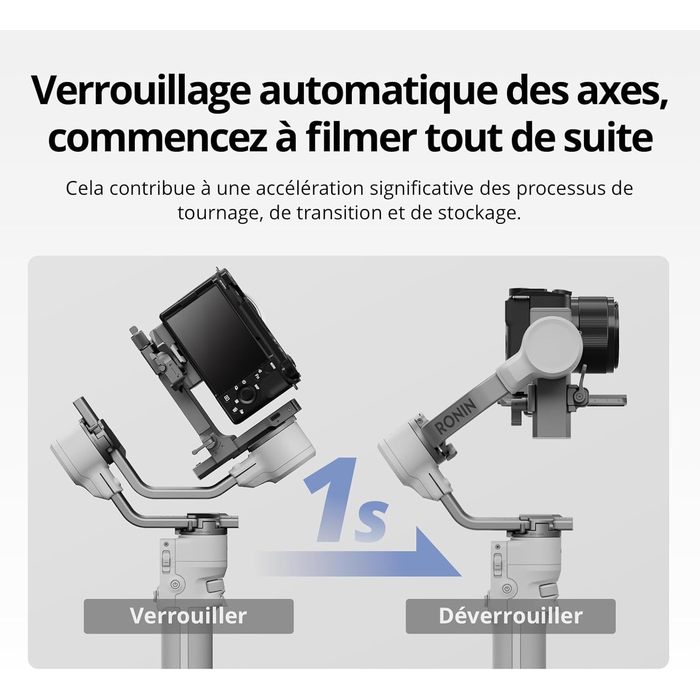 Verrouillage automatique des axes, commencez à filmer tout de suite

Cela contribue à une accélération significative des processus de tournage, de transition et de stockage.

RONIN

1s

Verrouiller

Déverrouiller