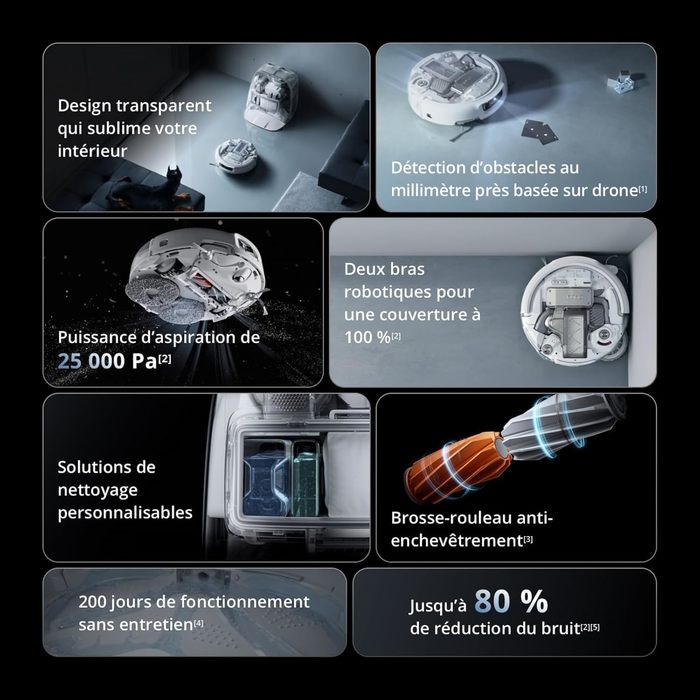 Design transparent qui sublime votre intérieur

Détection d'obstacles au millimètre près basée sur drone[1]

Puissance d'aspiration de 25 000 Pa[2]

Deux bras robotiques pour une couverture à 100 %[2]

Solutions de nettoyage personnalisables

Brosse-rouleau anti-enchevêtrement[3]

200 jours de fonctionnement sans entretien[4]

Jusqu'à 80 % de réduction du bruit[2][5]